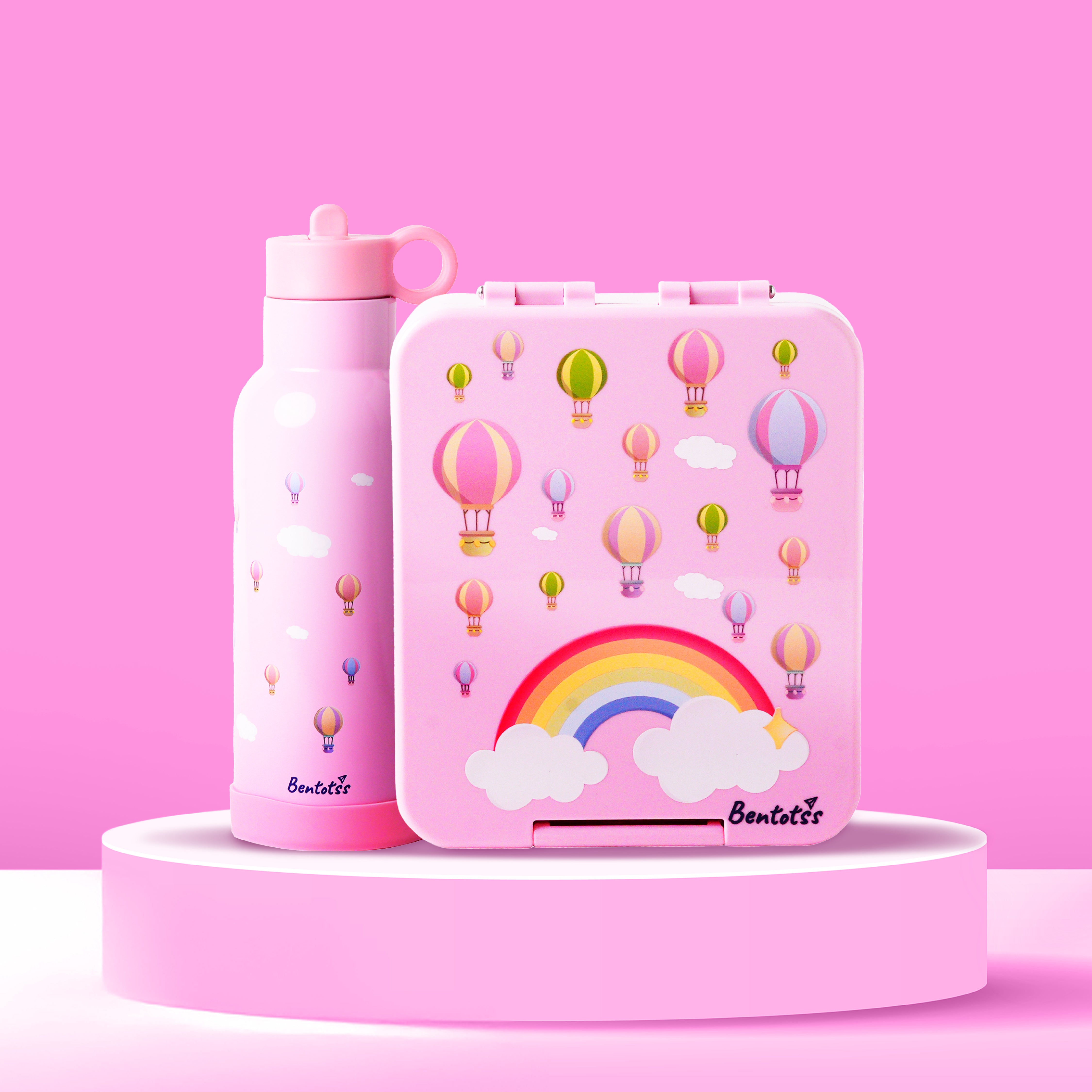 Bentotss

Bentotss