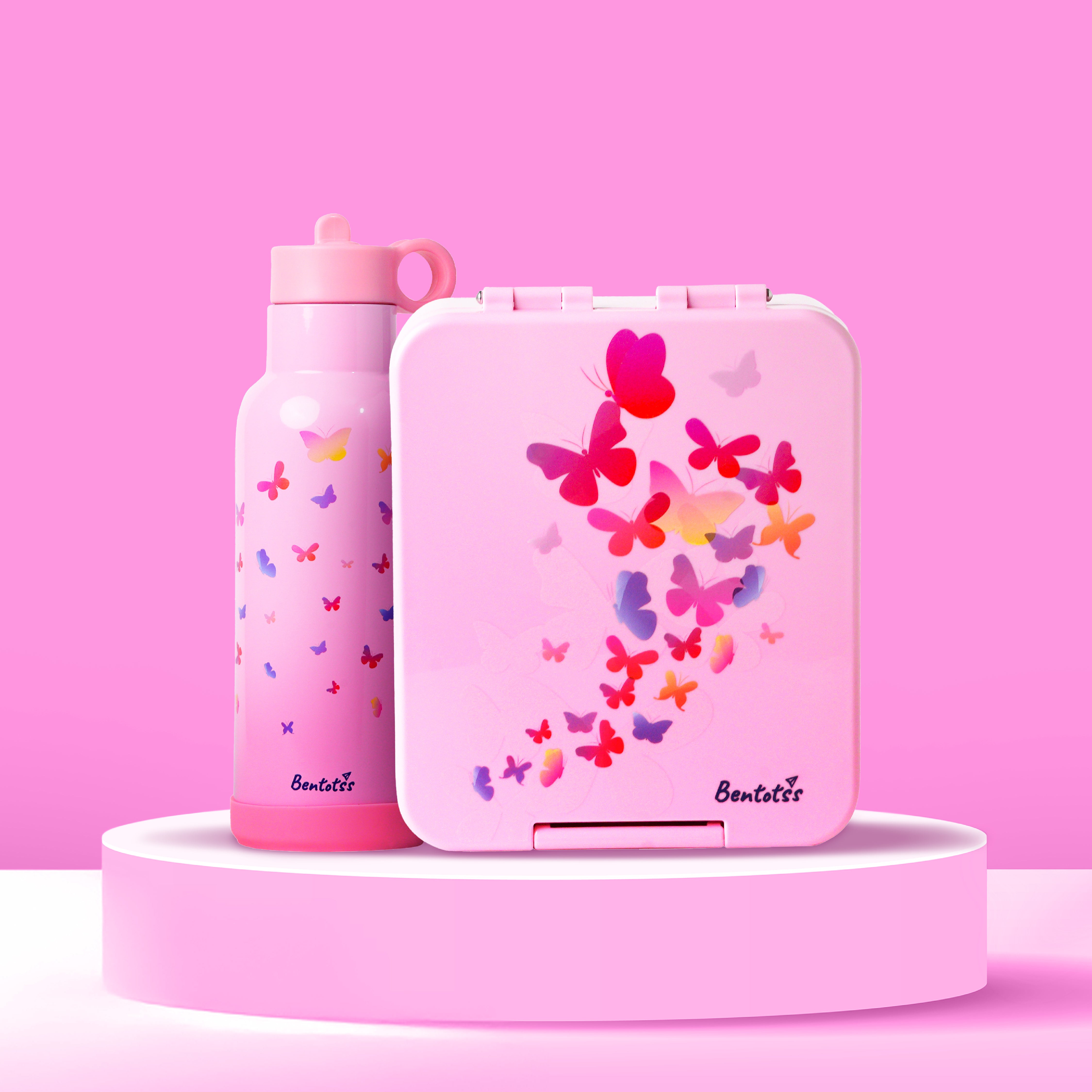 Bentotss

Bentotss