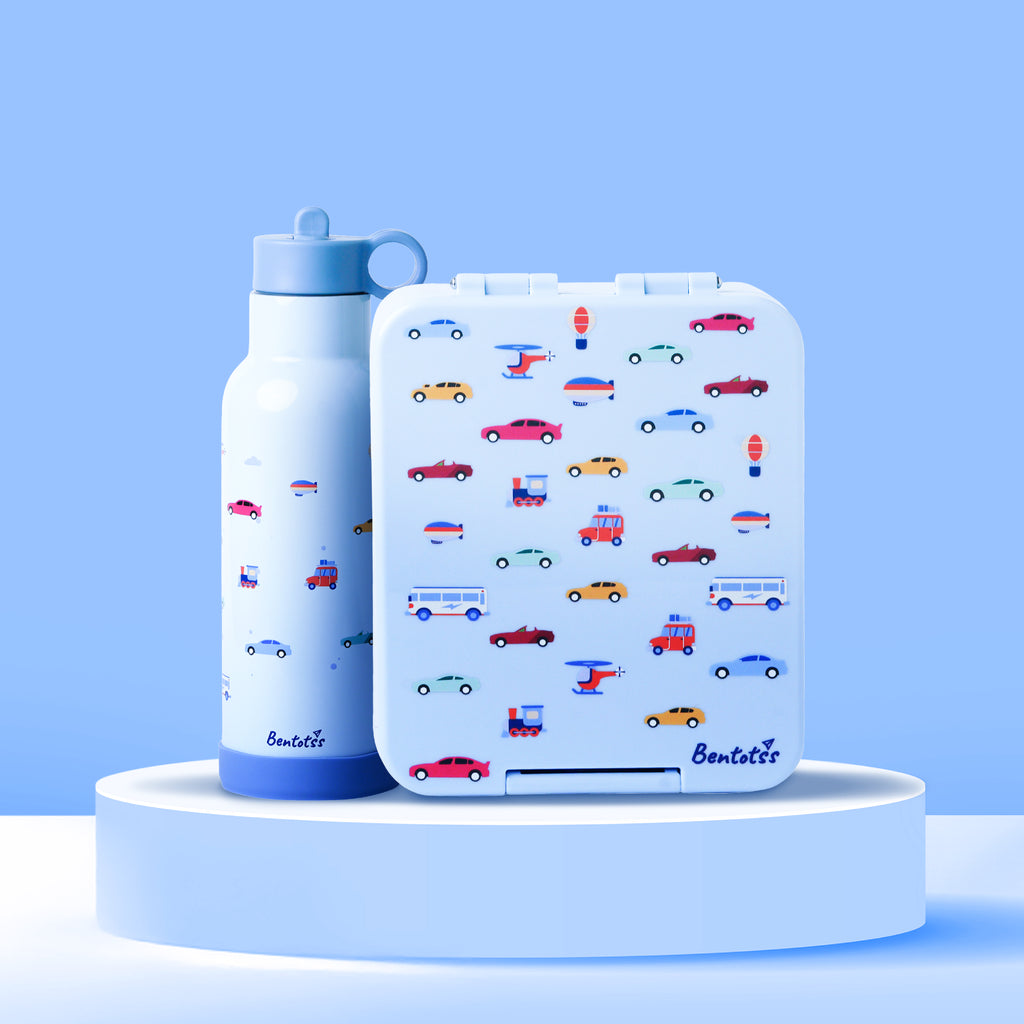 Bentotss

Bentotss