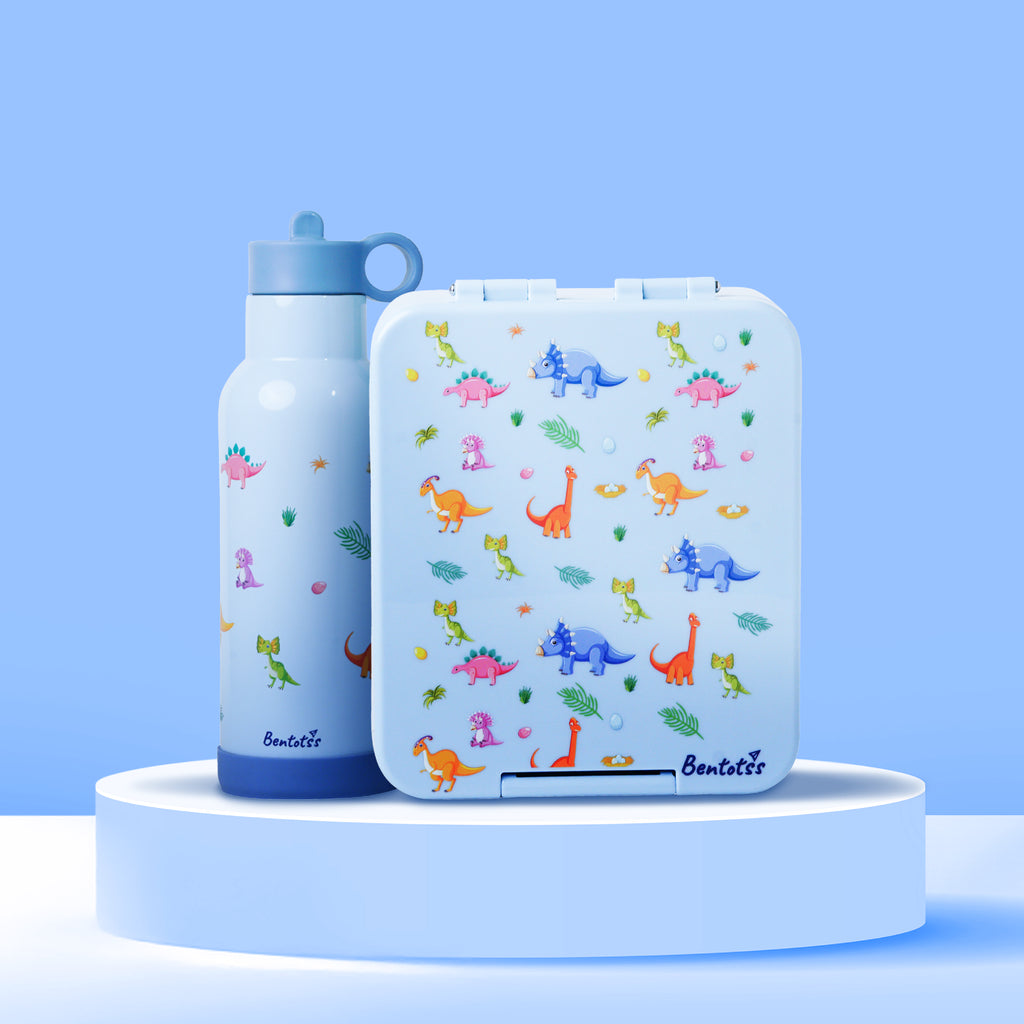 Bentotss

Bentotss