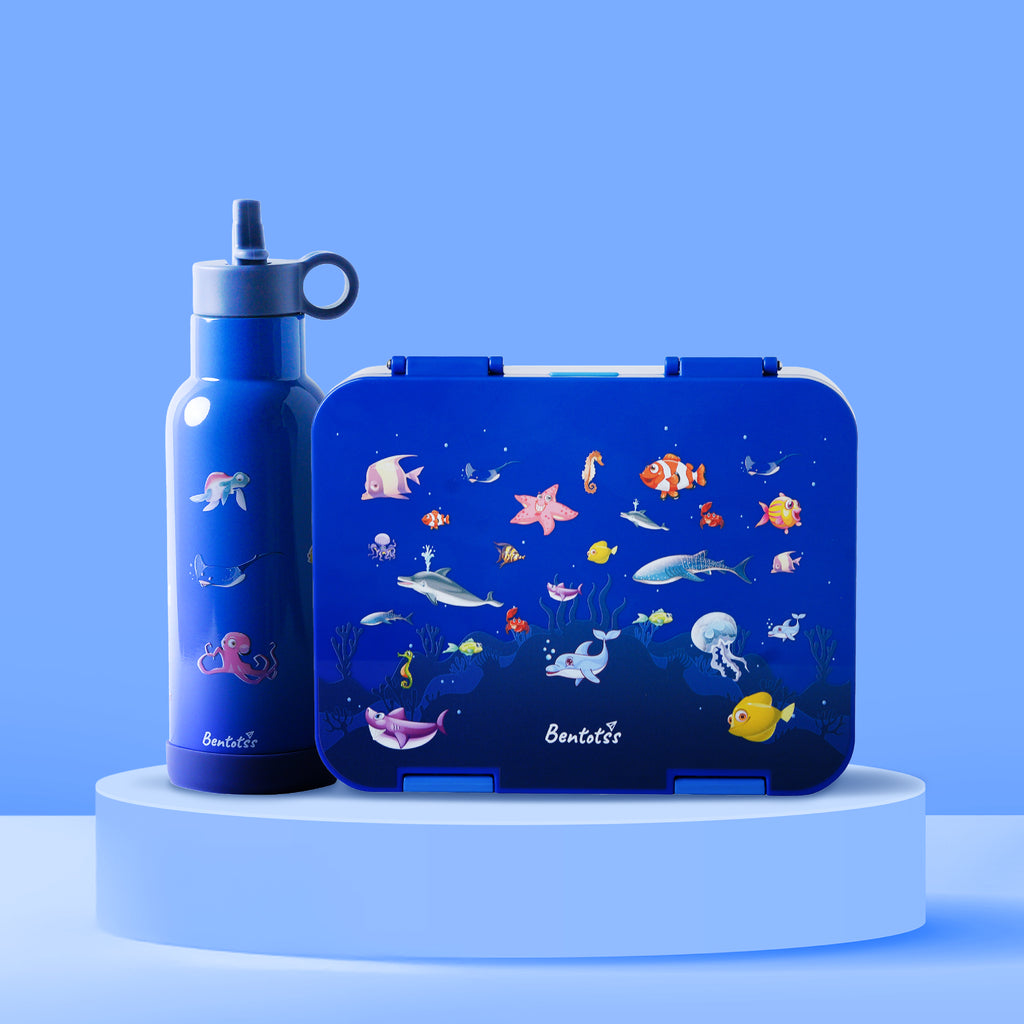 Bentotss

Bentotss