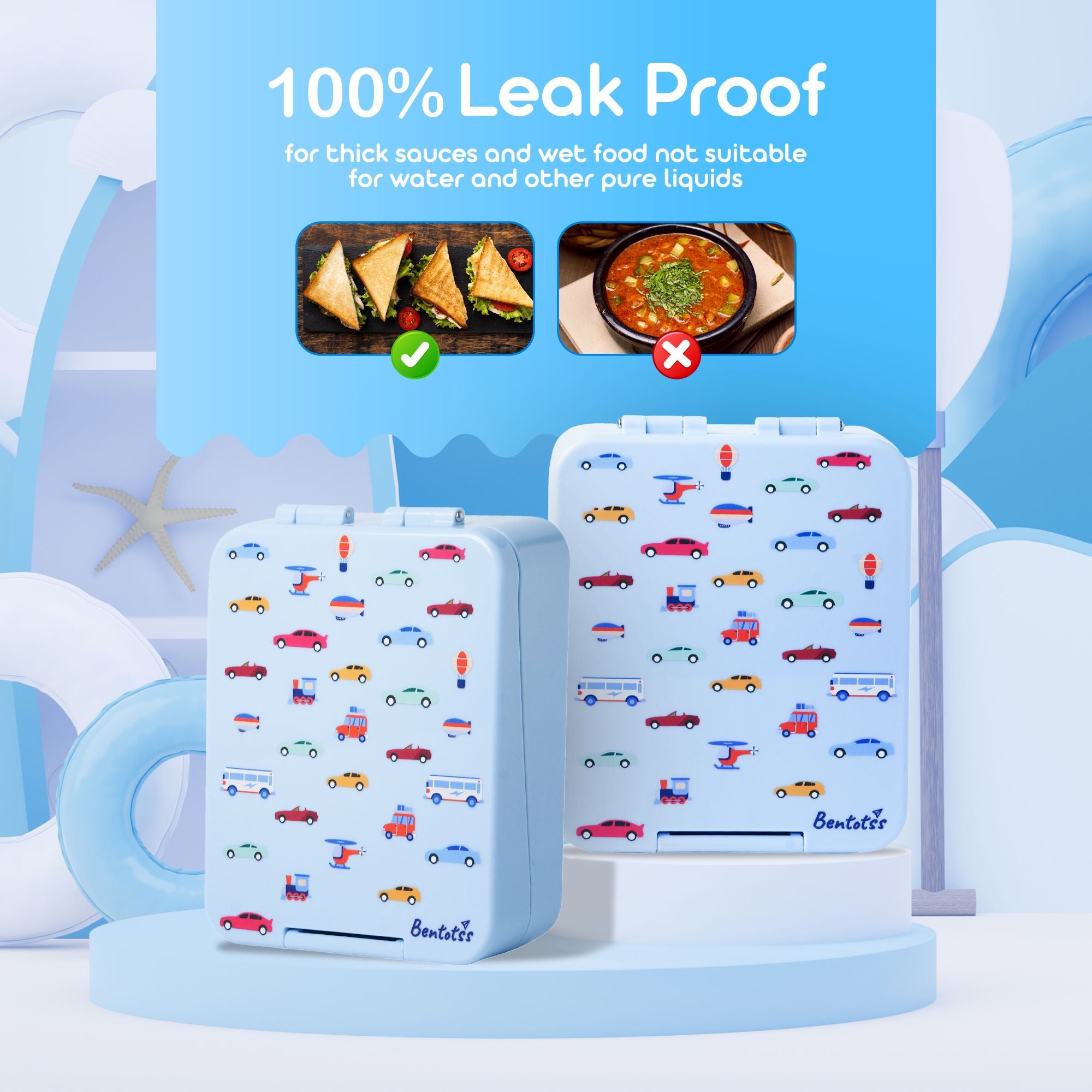 100% Leak Proof

for thick sauces and wet food not suitable for water and other pure liquids

Bentotss

Bentotss