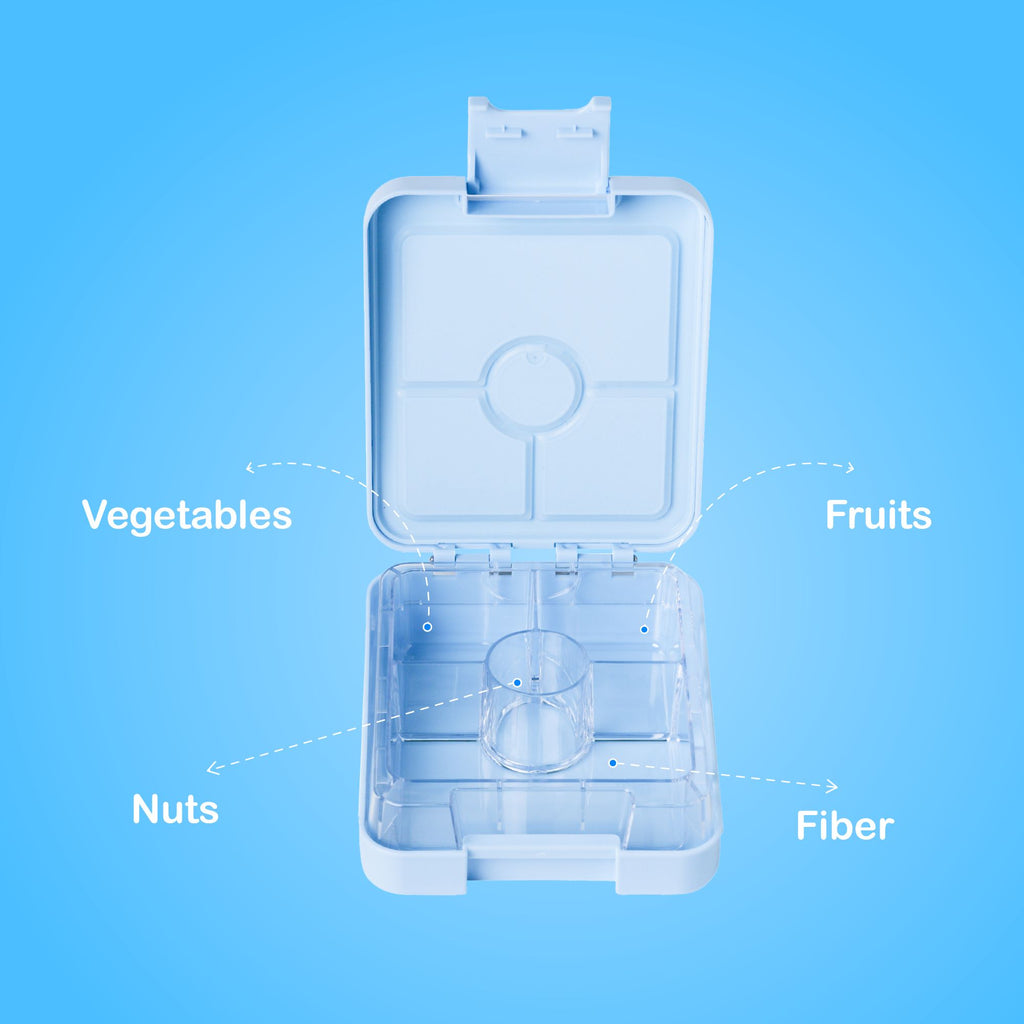 Vegetables

Fruits

Nuts

Fiber