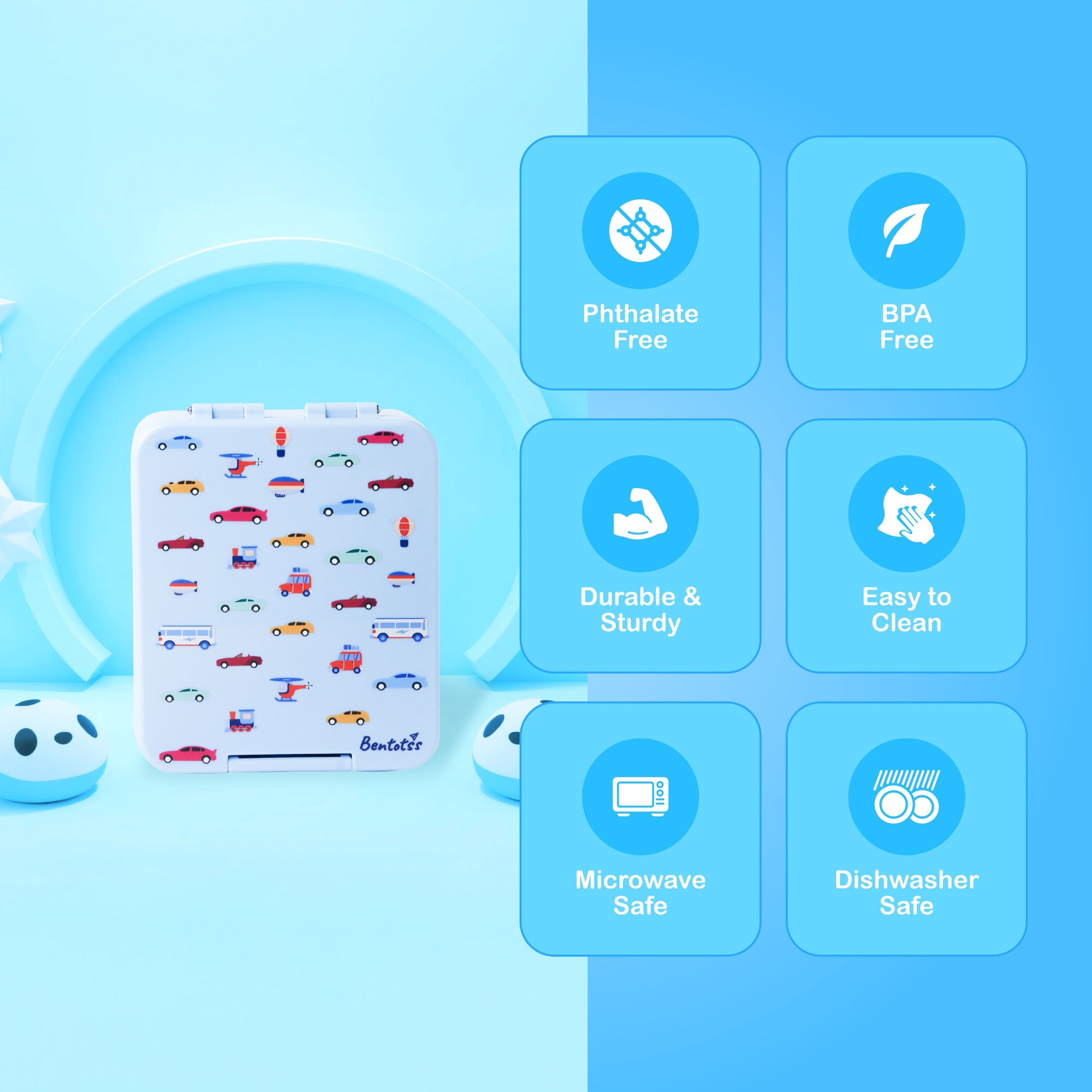 Bentotss

Phthalate Free

BPA Free

Durable & Sturdy

Easy to Clean

Microwave Safe

Dishwasher Safe