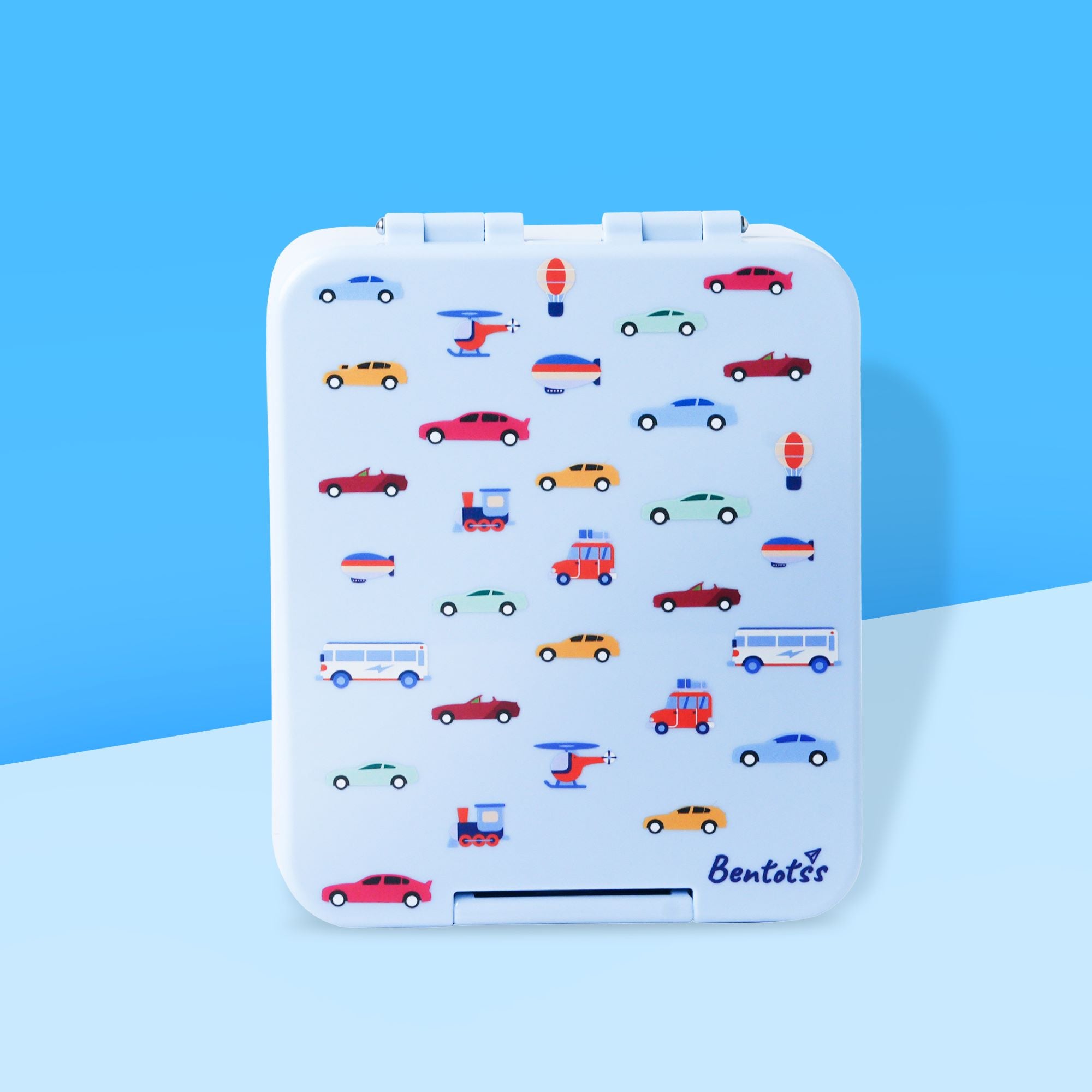 Bentotss