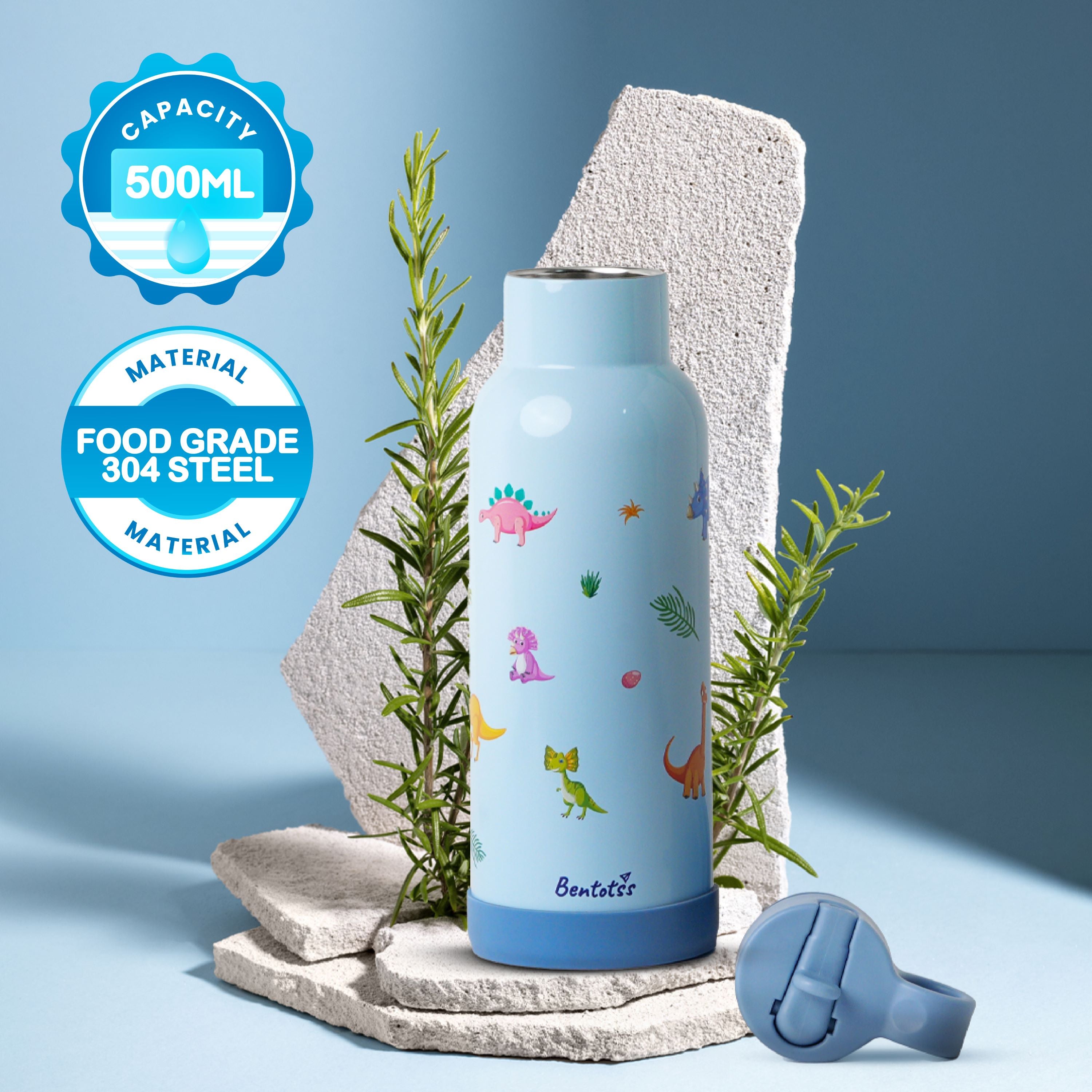 CAPACITY
500ML

MATERIAL
FOOD GRADE 304 STEEL
MATERIAL

Bentotss