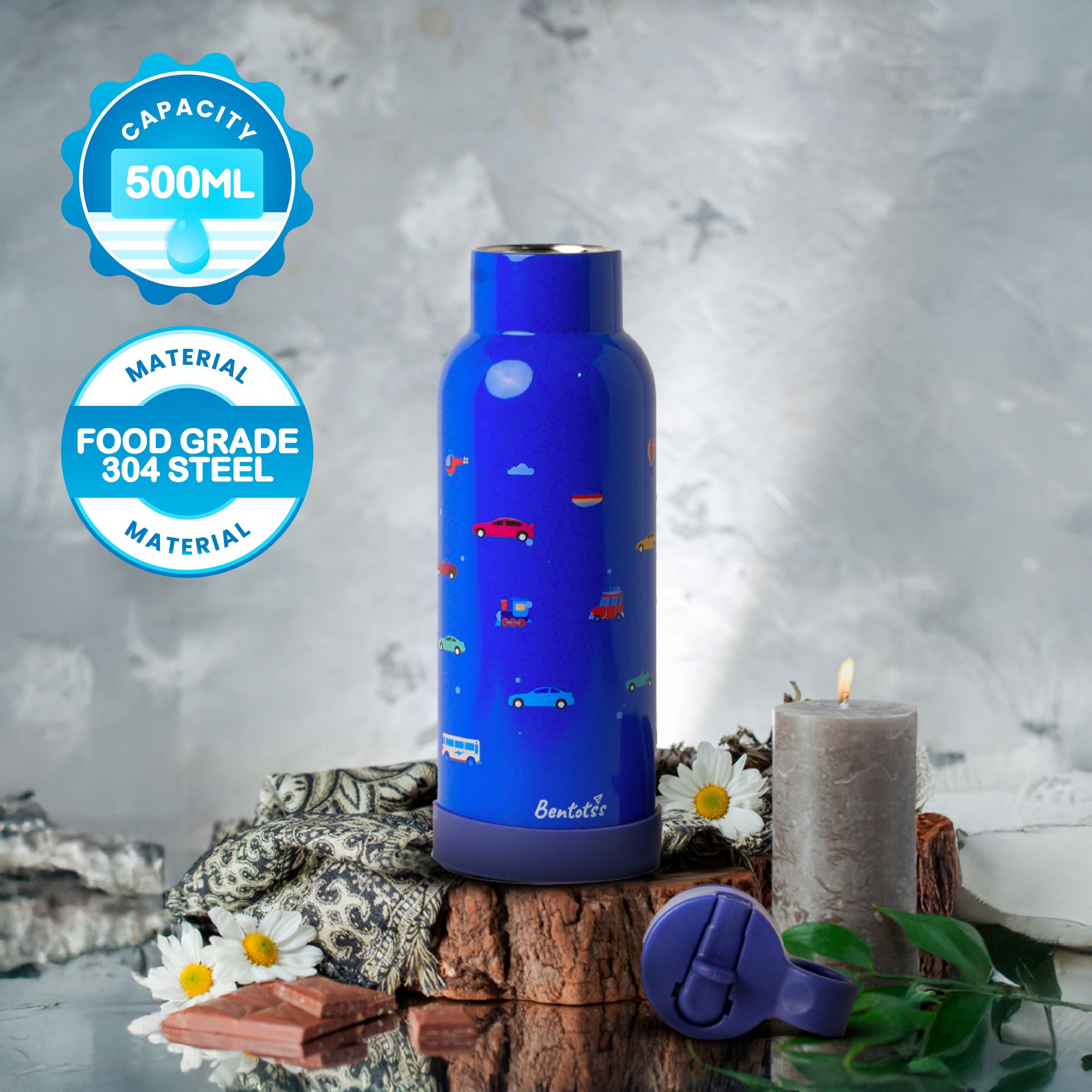 CAPACITY
500ML

MATERIAL
FOOD GRADE
304 STEEL
MATERIAL

Bentotss