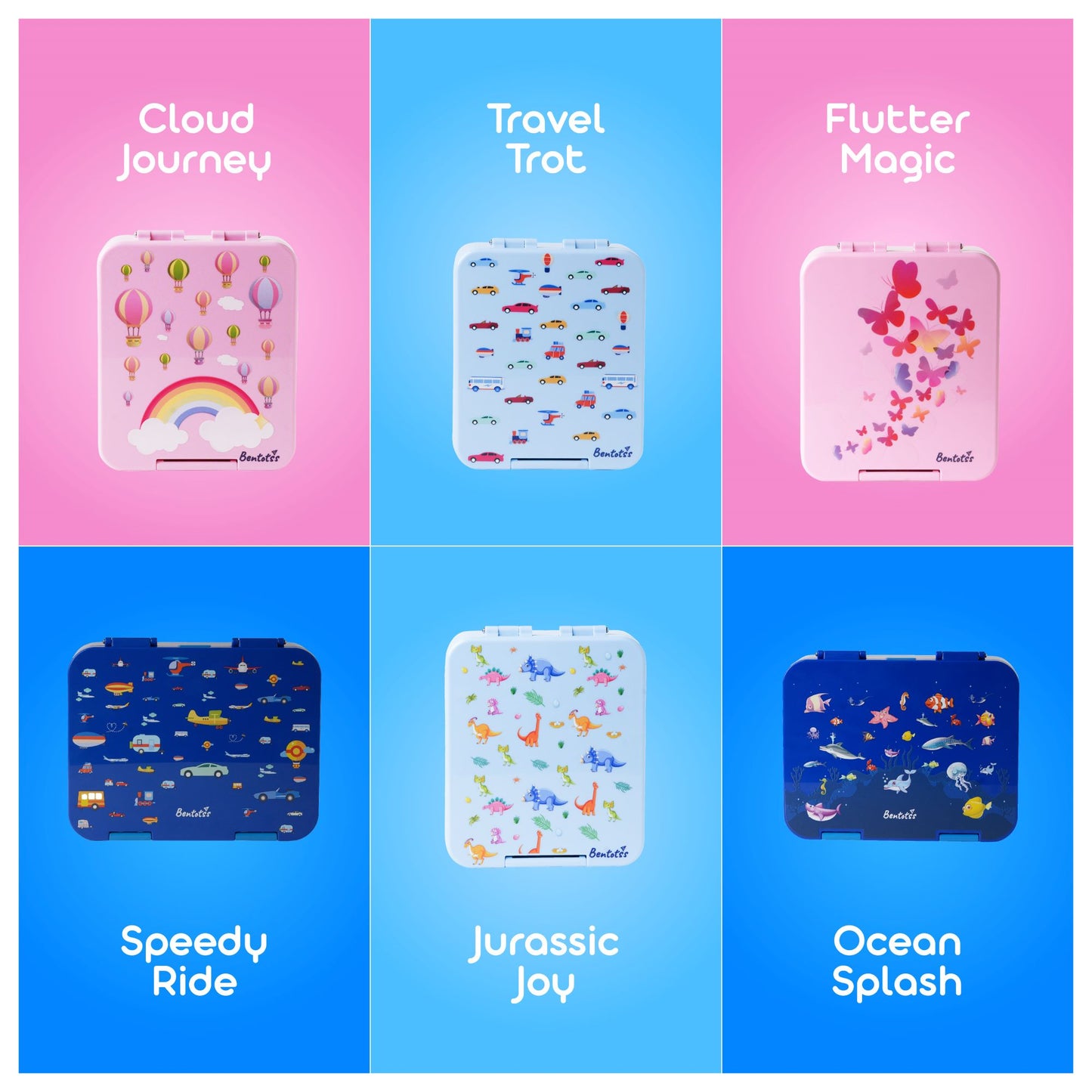 Cloud Journey

Bentotss

Travel Trot

Bentotss

Flutter Magic

Bentotss

Bentotss

Speedy Ride

Bentotss

Jurassic Joy

Bentotss

Ocean Splash