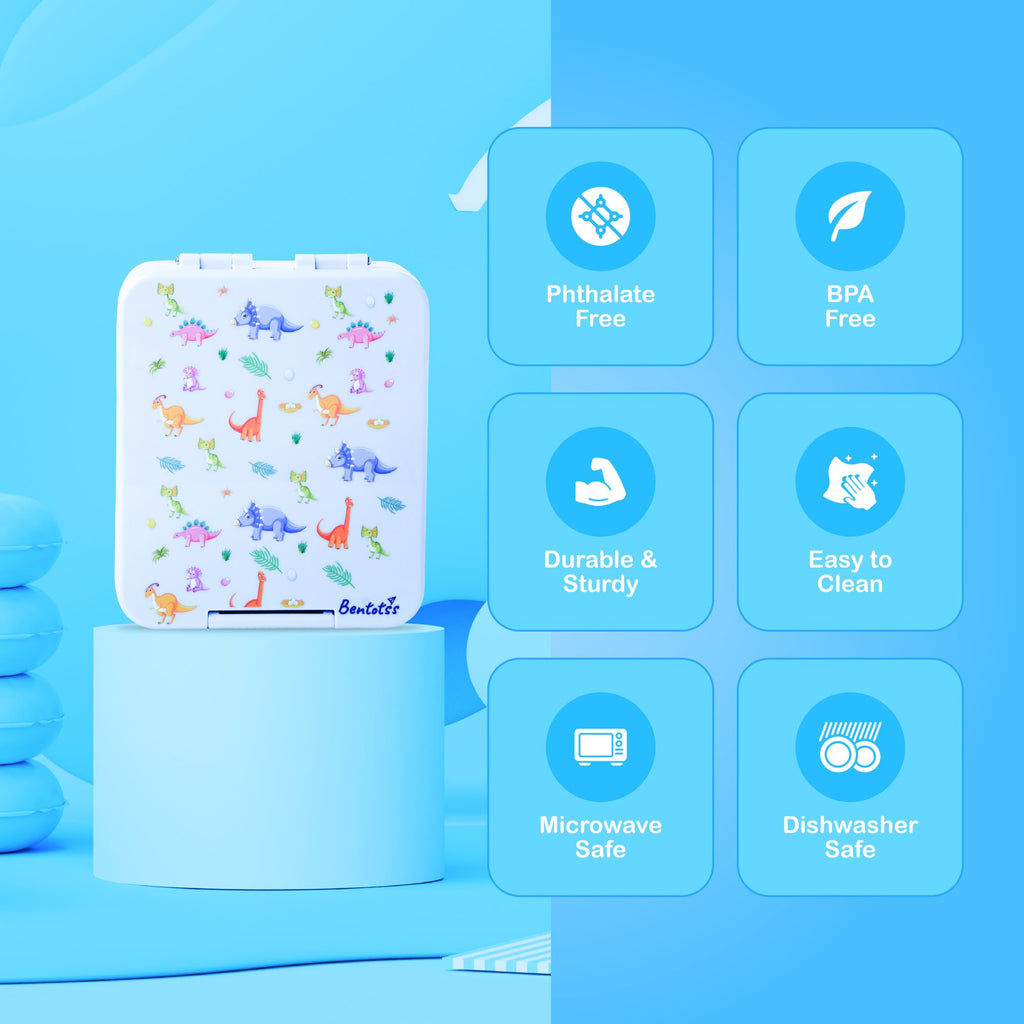 Bentots's

Phthalate Free

BPA Free

Durable & Sturdy

Easy to Clean

Microwave Safe

Dishwasher Safe