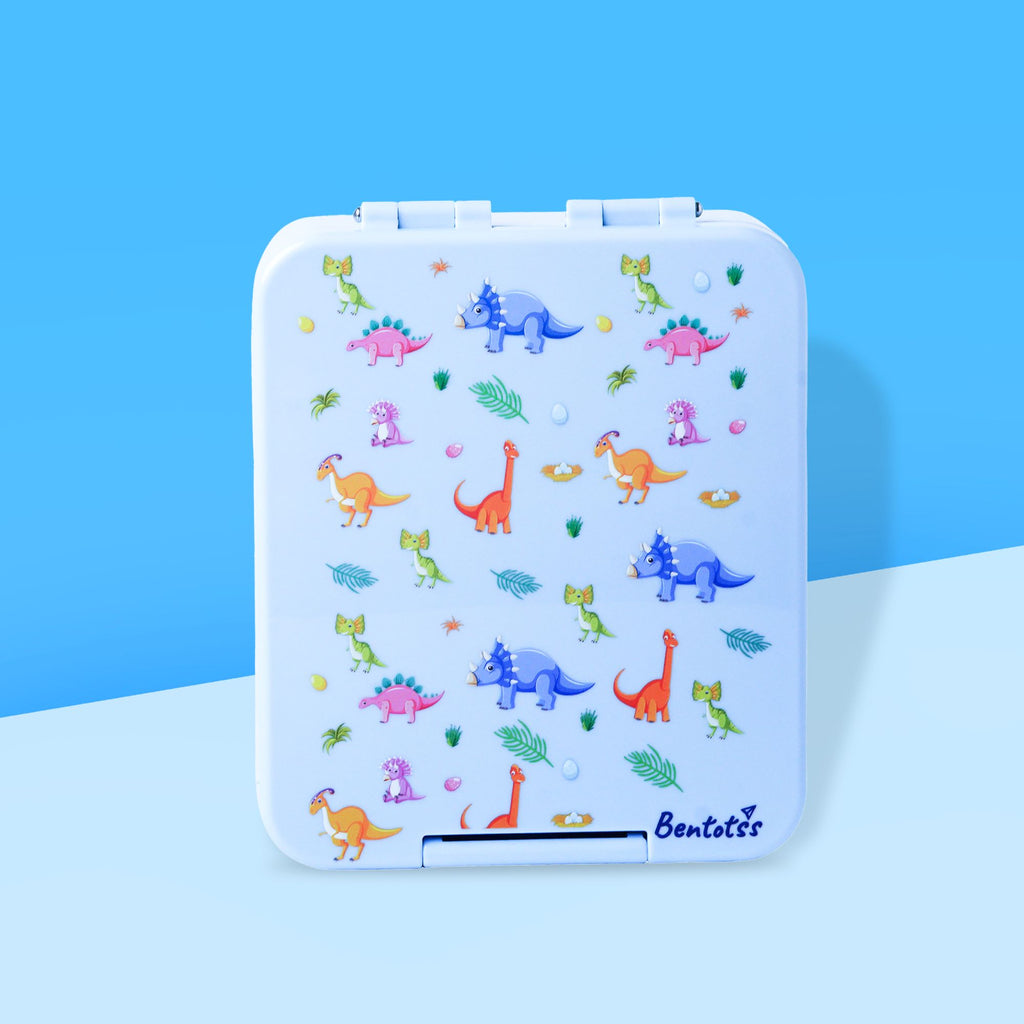 Bentotss