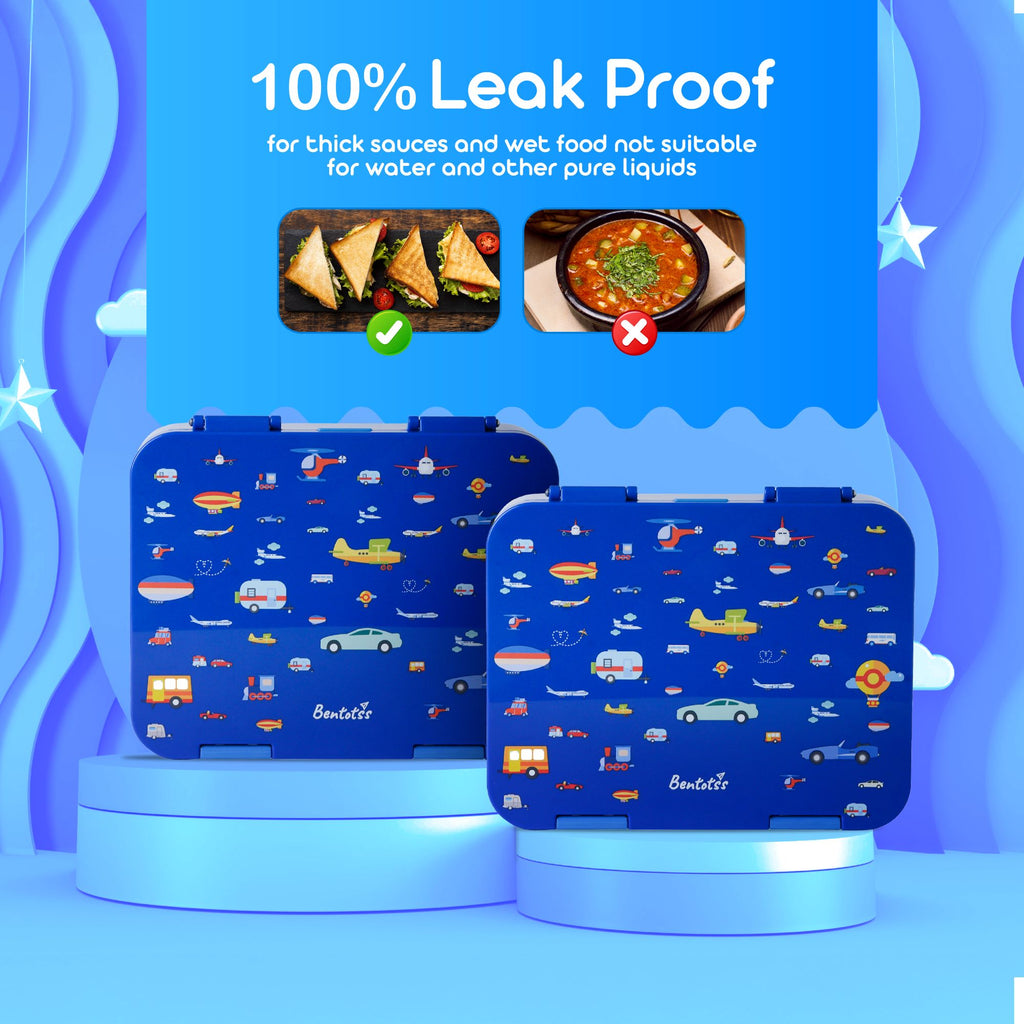 100% Leak Proof

for thick sauces and wet food not suitable for water and other pure liquids

Bentotss

Bentotss