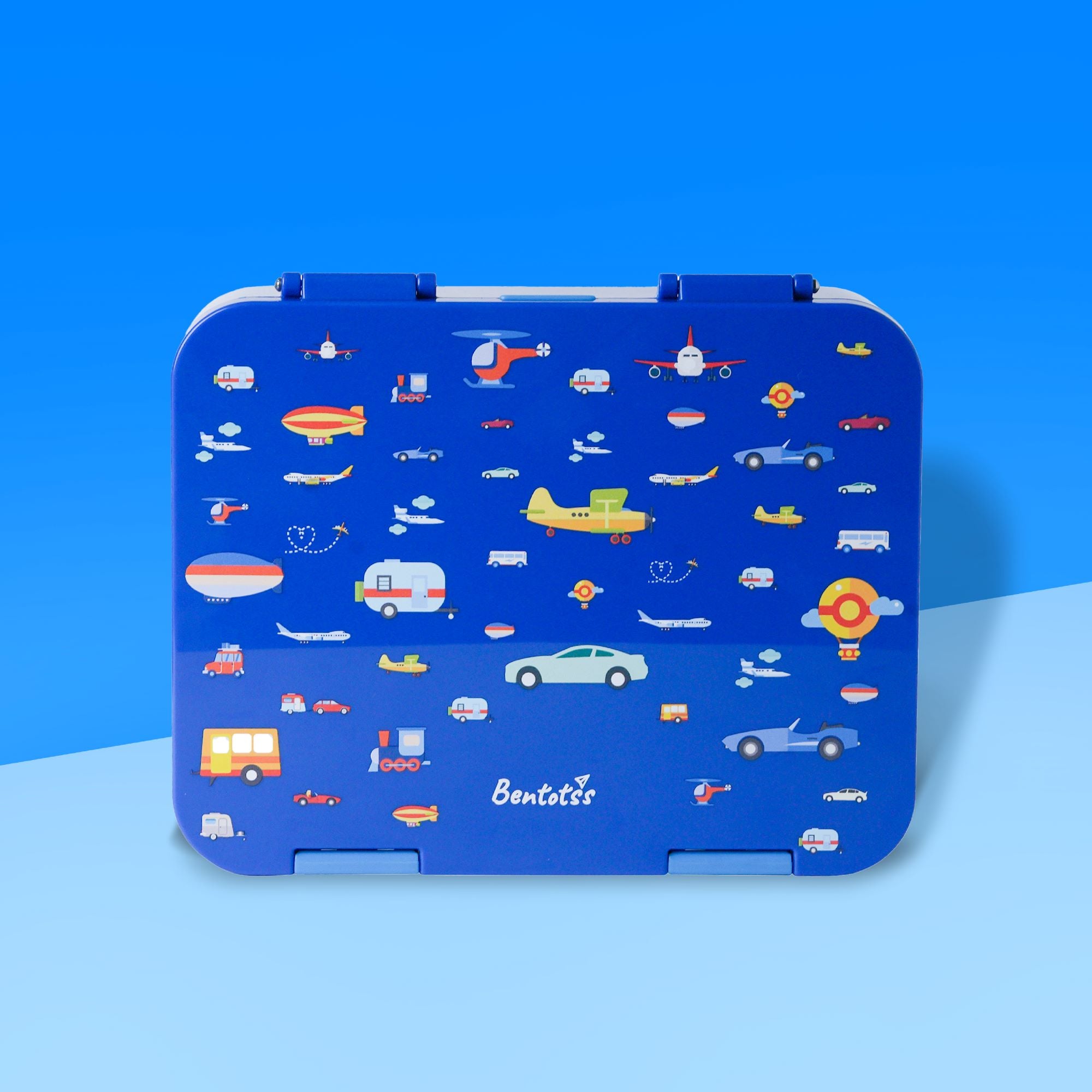 Bentotss