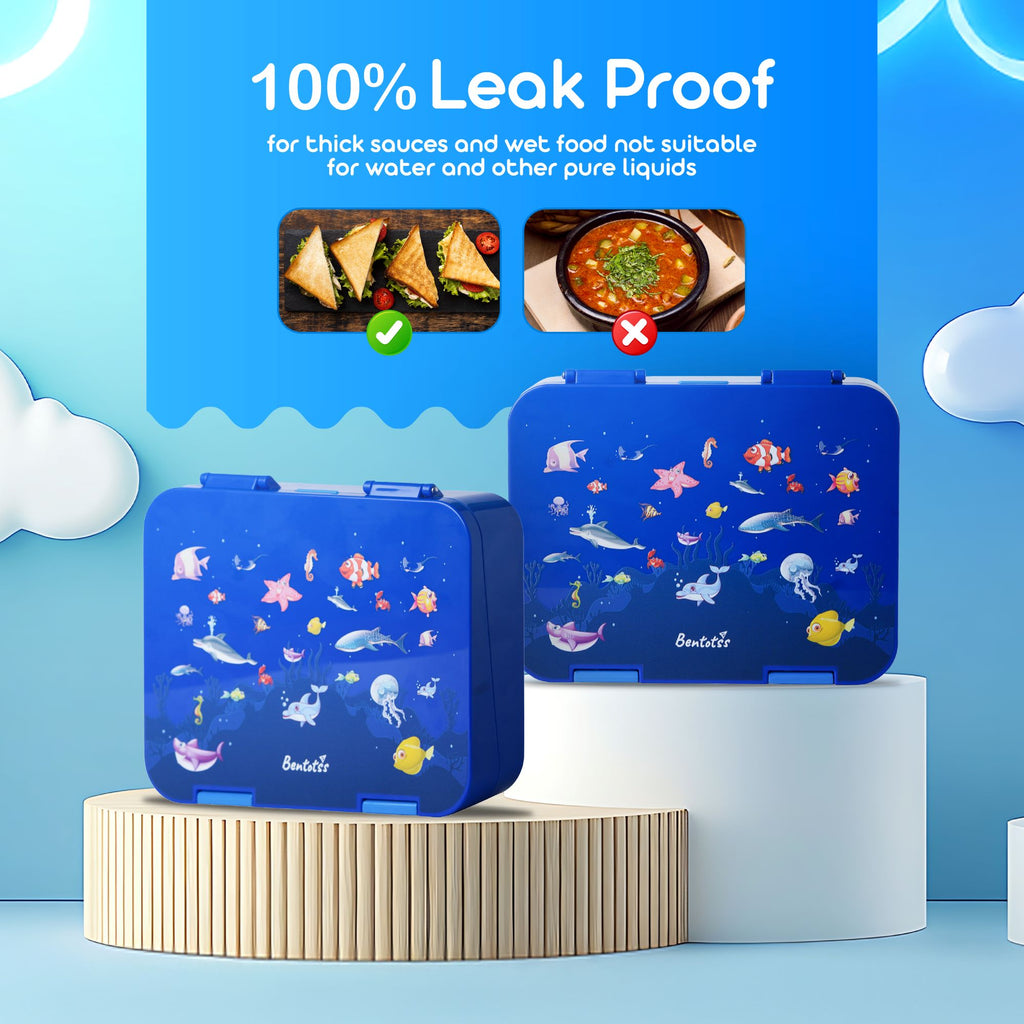 100% Leak Proof

for thick sauces and wet food not suitable for water and other pure liquids

Bentotss

Bentotss