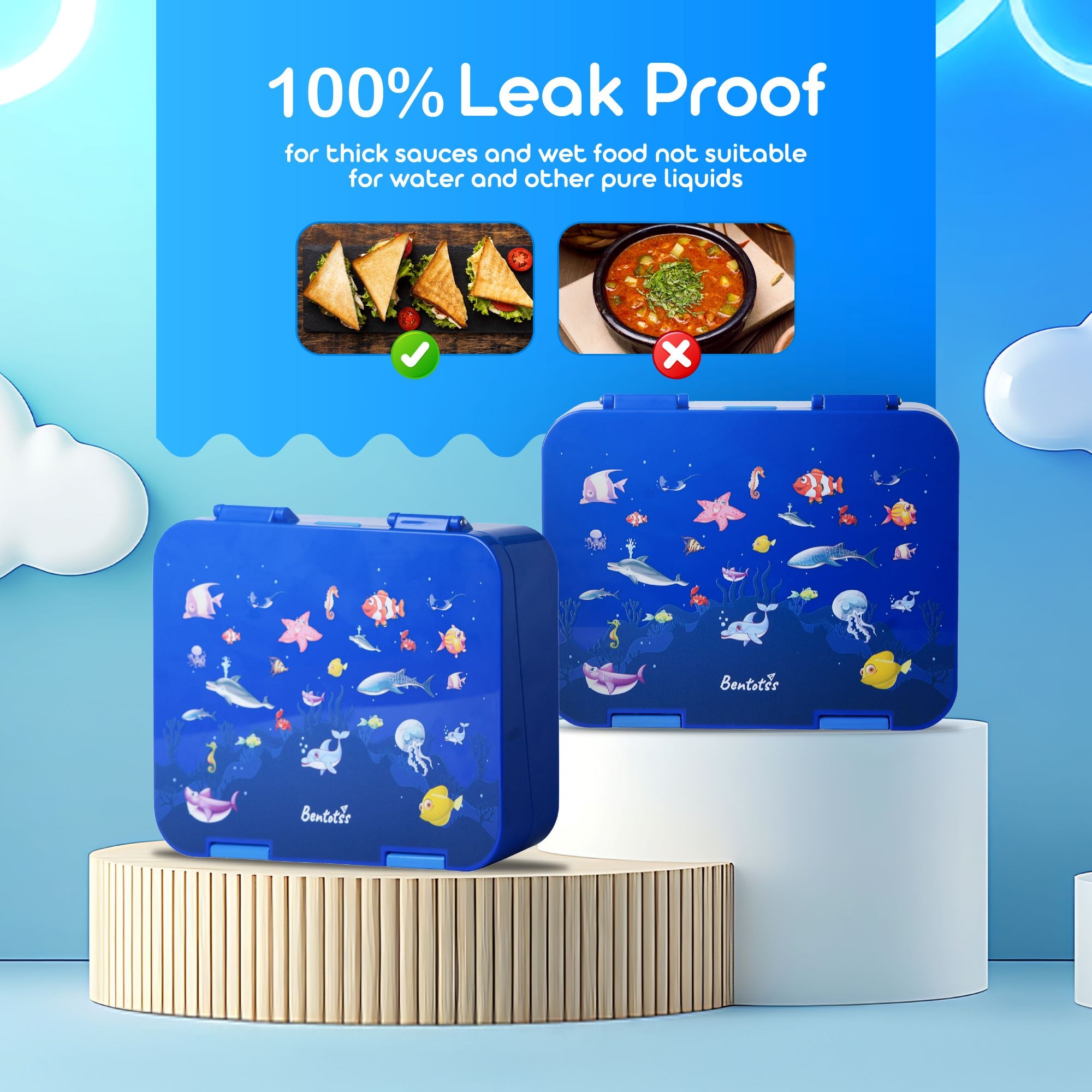 100% Leak Proof

for thick sauces and wet food not suitable for water and other pure liquids

Bentotss

Bentotss