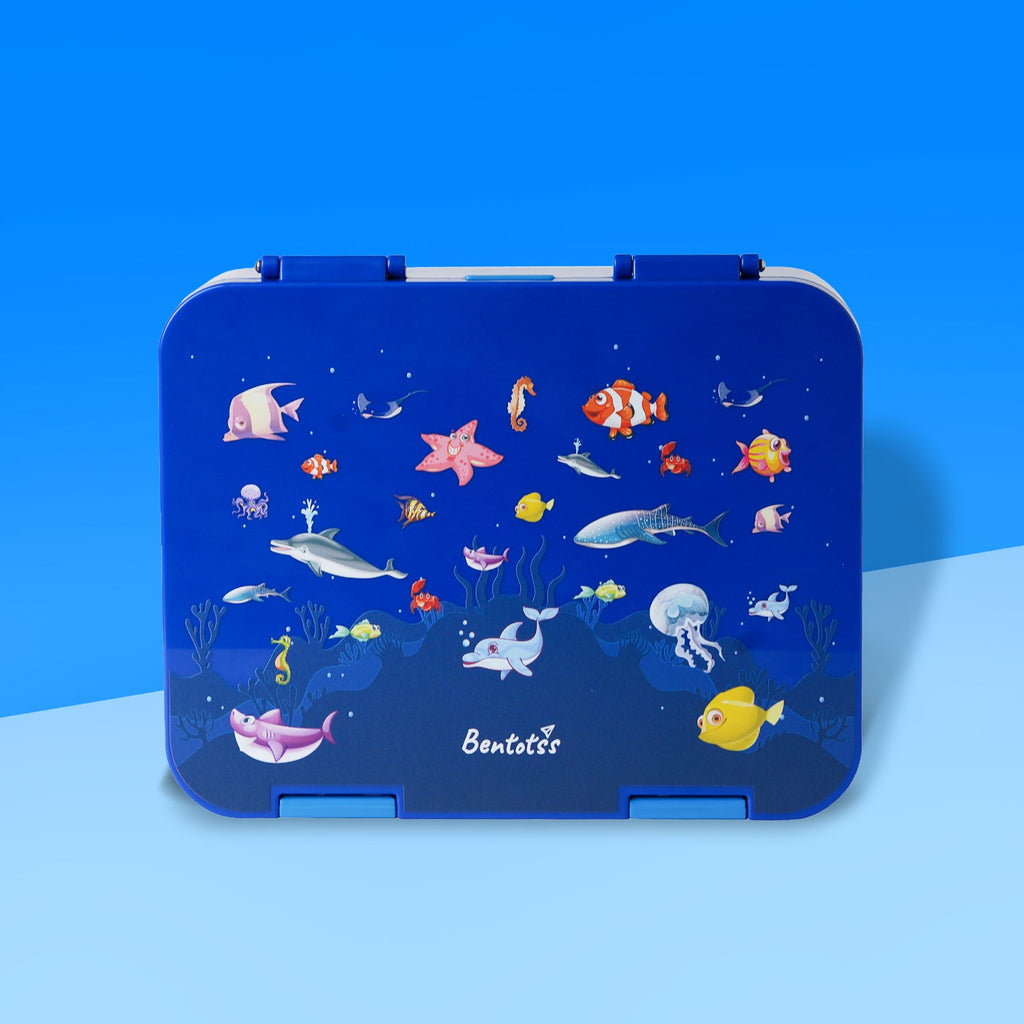 Bentots's