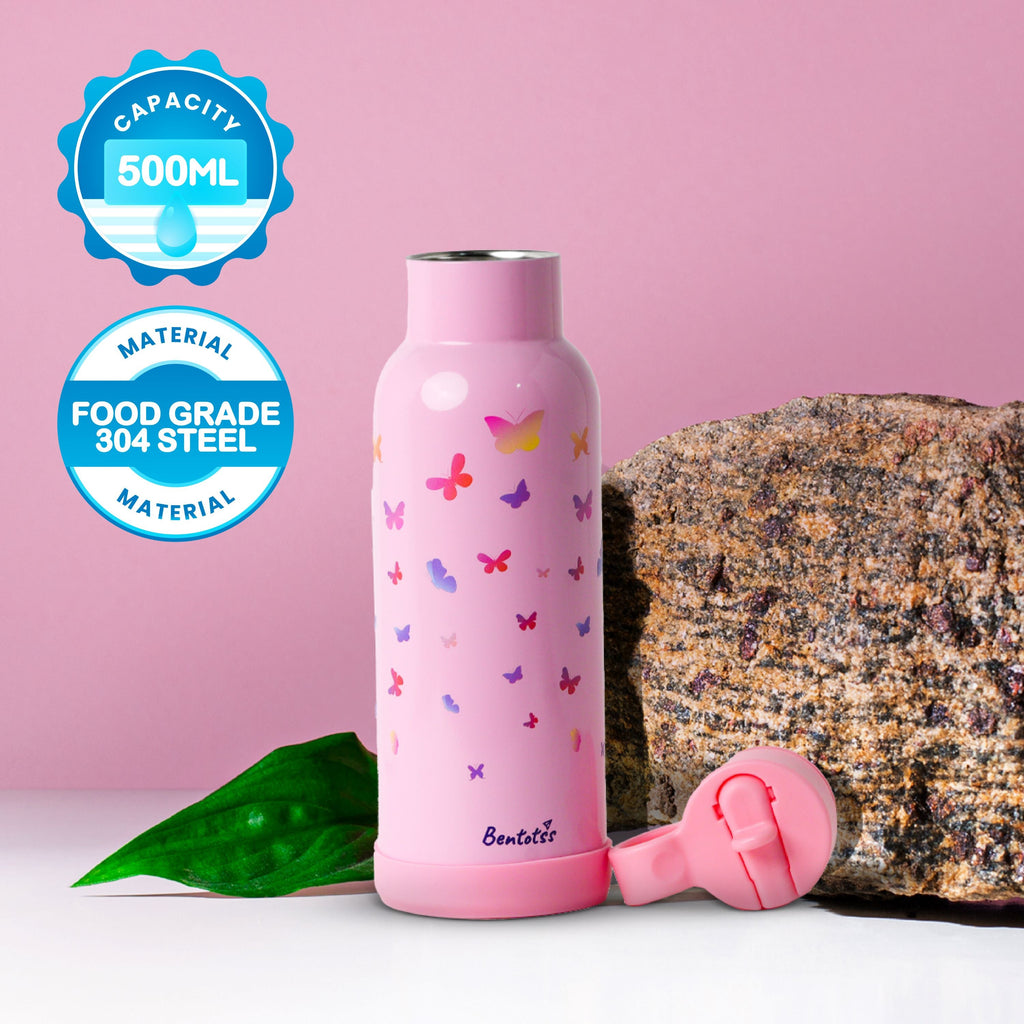 CAPACITY
500ML

MATERIAL
FOOD GRADE 304 STEEL
MATERIAL

Bentotss