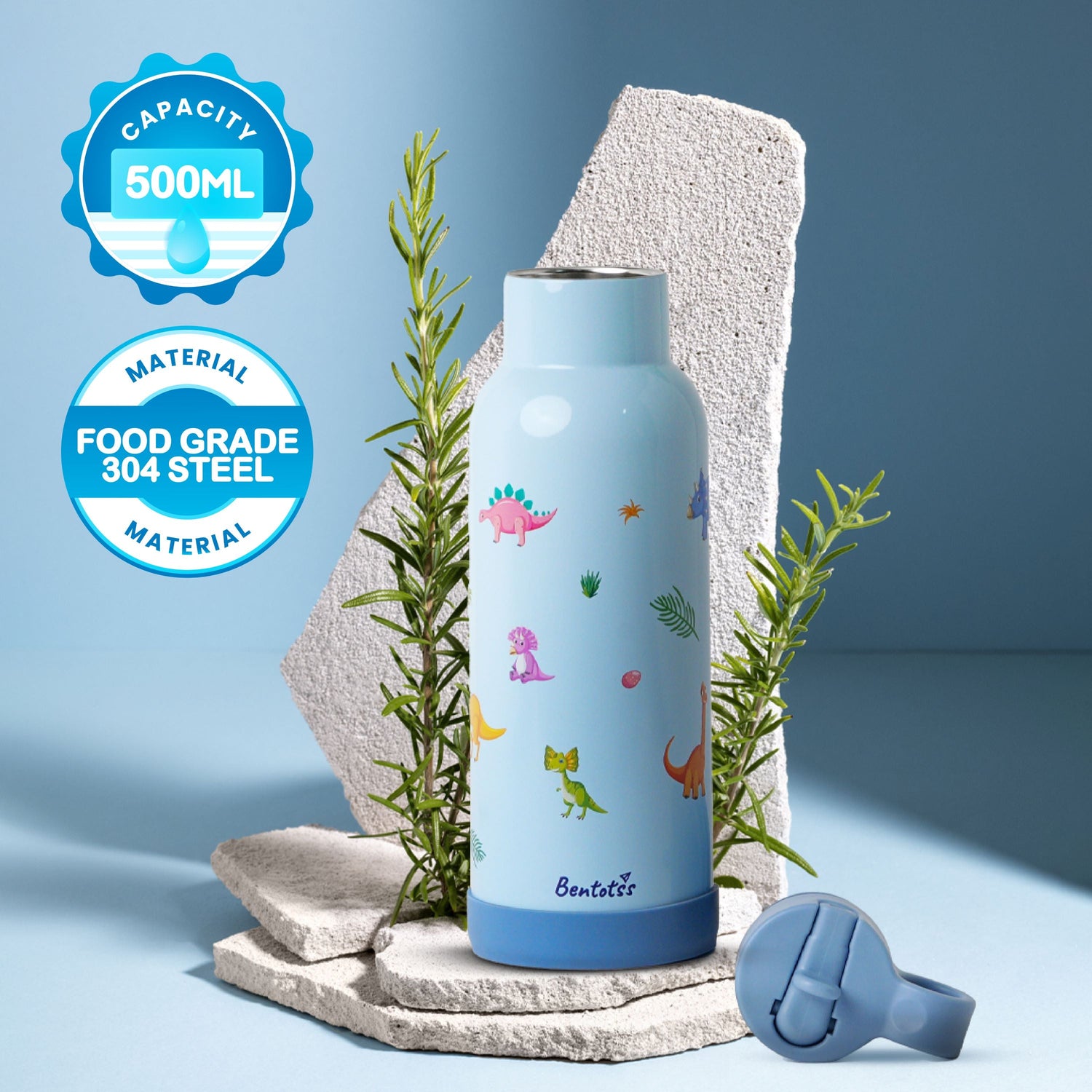 CAPACITY
500ML

MATERIAL
FOOD GRADE 304 STEEL
MATERIAL

Bentotss